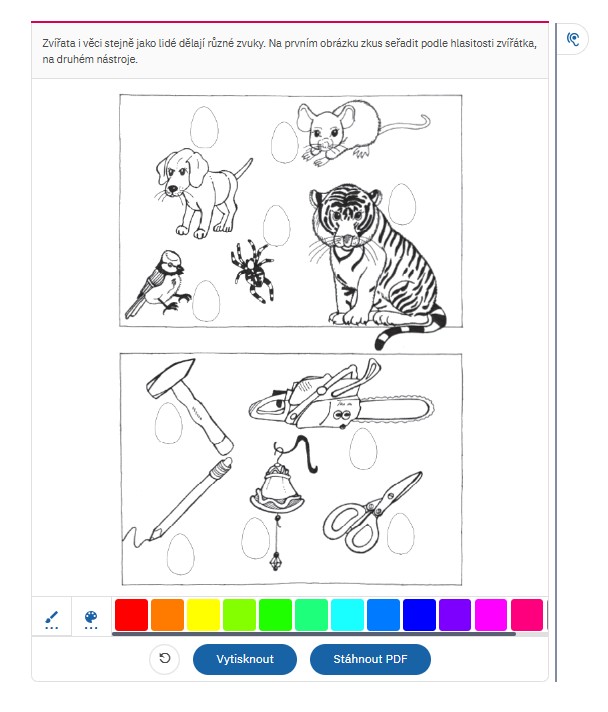 Zvířata i věci stejně jako lidé dělají různé zvuky. Na prvním obrázku zkus seřadit podle hlasitosti zvířátka, na druhém nástroje.

Vytisknout

Stáhnout PDF