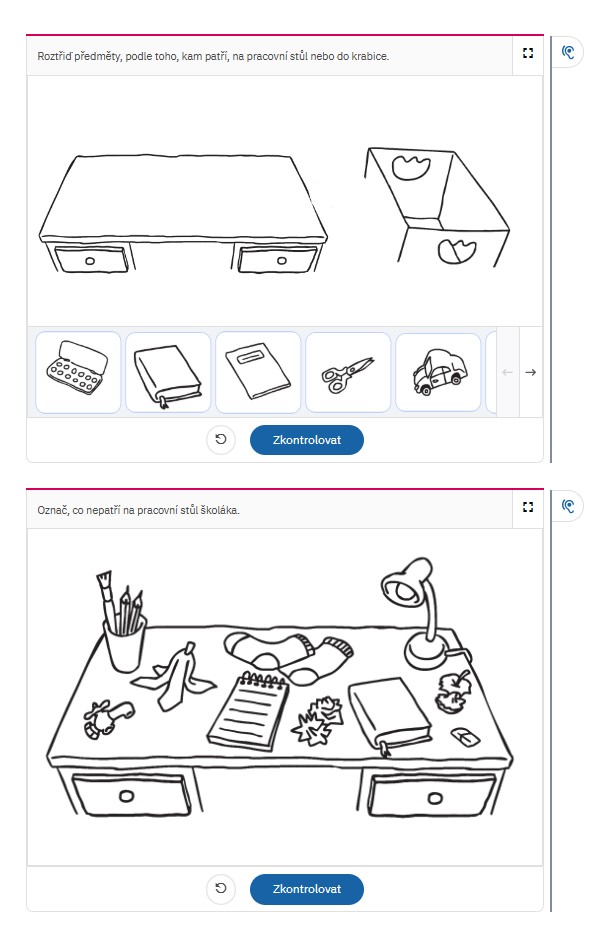 Roztřiď předměty, podle toho, kam patří, na pracovní stůl nebo do krabice.

Zkontrolovat

Označ, co nepatří na pracovní stůl školáka.

Zkontrolovat